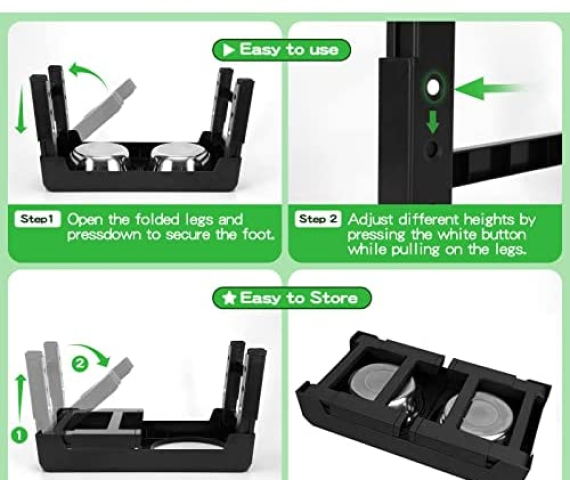 ▶ Easy to use

Step1 Open the folded legs and pressdown to secure the foot.

Step 2 Adjust different heights by pressing the white button while pulling on the legs.

★ Easy to Store

②

①