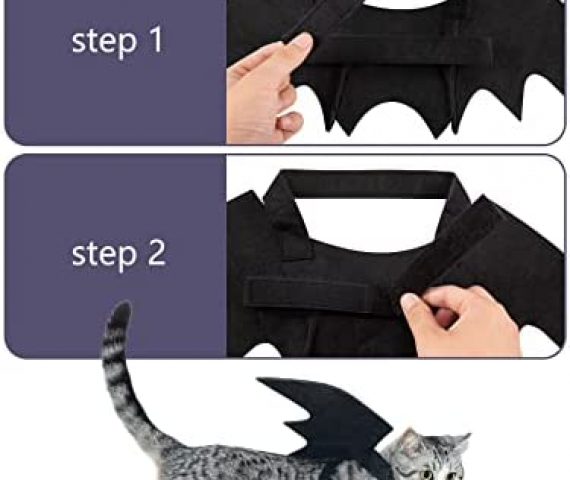 step 1

step 2