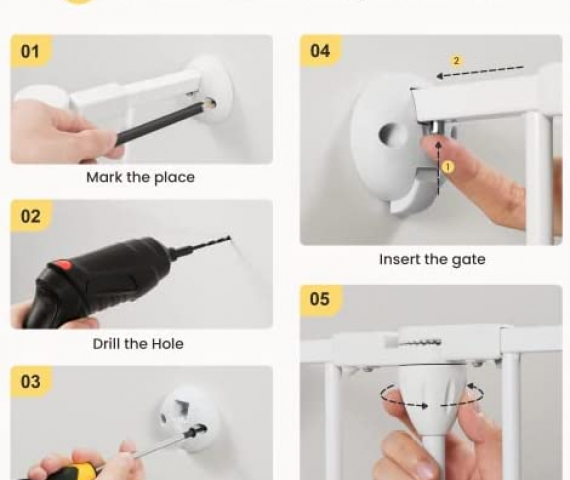 01

Mark the place

02

Drill the Hole

03

04

2

1

Insert the gate

05