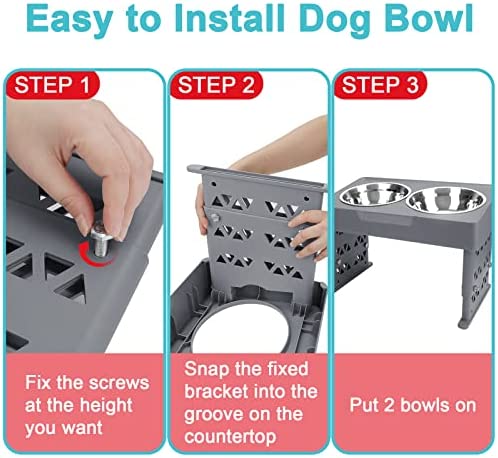 Easy to Install Dog Bowl

STEP 1

Fix the screws at the height you want

STEP 2

Snap the fixed bracket into the groove on the countertop

STEP 3

Put 2 bowls on