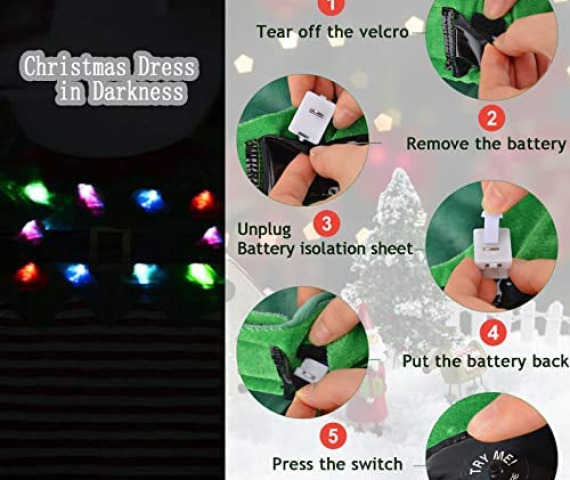 Christmas Dress in Darkness

1
Tear off the velcro

2
Remove the battery

3
Unplug
Battery isolation sheet

4
Put the battery back

5
Press the switch

TRY ME!