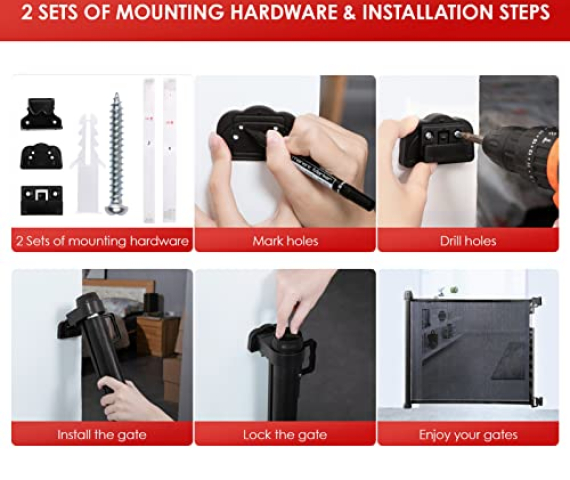 2 SETS OF MOUNTING HARDWARE & INSTALLATION STEPS

2 Sets of mounting hardware

Mark holes

Drill holes

Install the gate

Lock the gate

Enjoy your gates