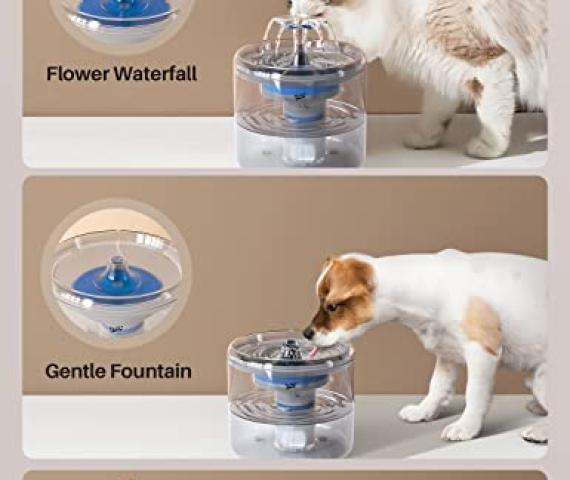 Flower Waterfall

Gentle Fountain