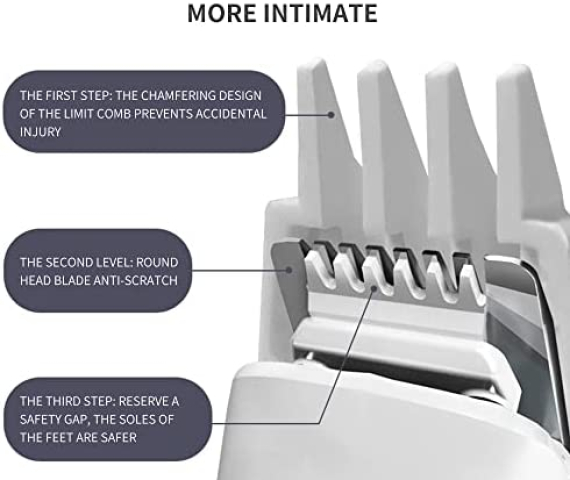 MORE INTIMATE

THE FIRST STEP: THE CHAMFERING DESIGN OF THE LIMIT COMB PREVENTS ACCIDENTAL INJURY

THE SECOND LEVEL: ROUND HEAD BLADE ANTI-SCRATCH

THE THIRD STEP: RESERVE A SAFETY GAP, THE SOLES OF THE FEET ARE SAFER