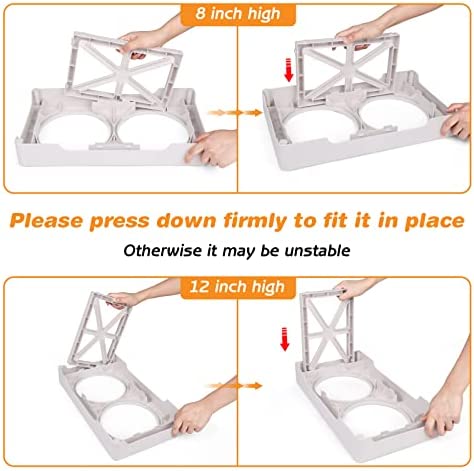 8 inch high

Please press down firmly to fit it in place

Otherwise it may be unstable

12 inch high