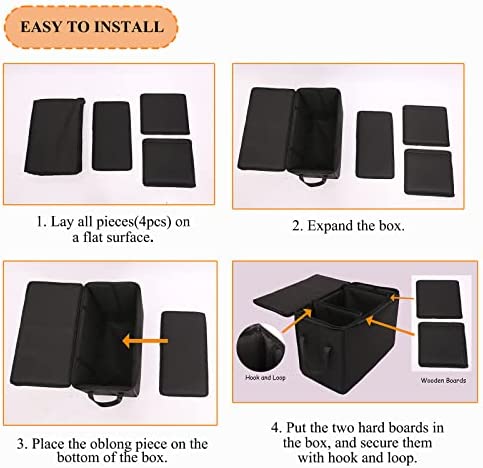 EASY TO INSTALL

1. Lay all pieces(4pcs) on a flat surface.

2. Expand the box.

3. Place the oblong piece on the bottom of the box.

Hook and Loop

Wooden Boards

4. Put the two hard boards in the box, and secure them with hook and loop.