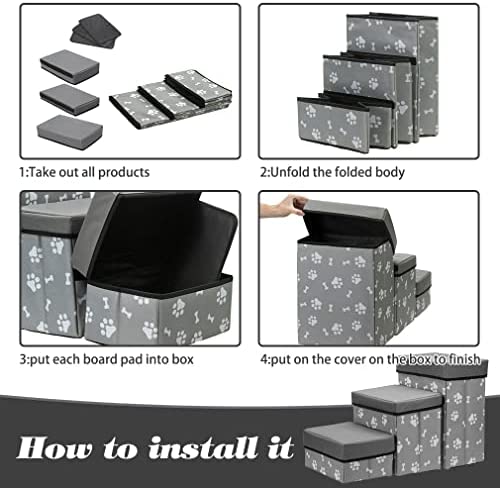 1:Take out all products

2:Unfold the folded body

3:put each board pad into box

4:put on the cover on the box to finish

How to install it