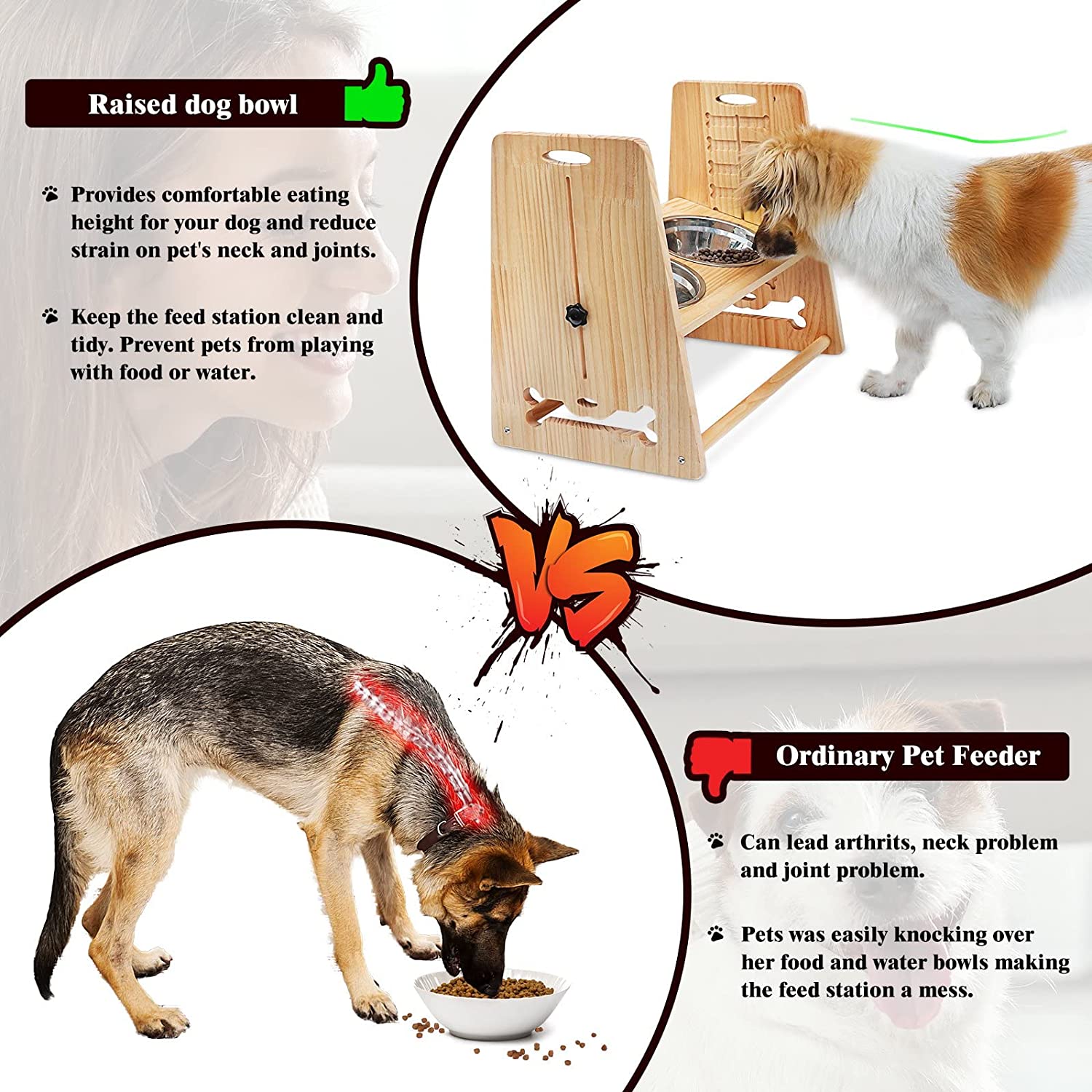 Raised dog bowl

Provides comfortable eating height for your dog and reduce strain on pet's neck and joints.

Keep the feed station clean and tidy. Prevent pets from playing with food or water.

VS

Ordinary Pet Feeder

Can lead arthrits, neck problem and joint problem.

Pets was easily knocking over her food and water bowls making the feed station a mess.